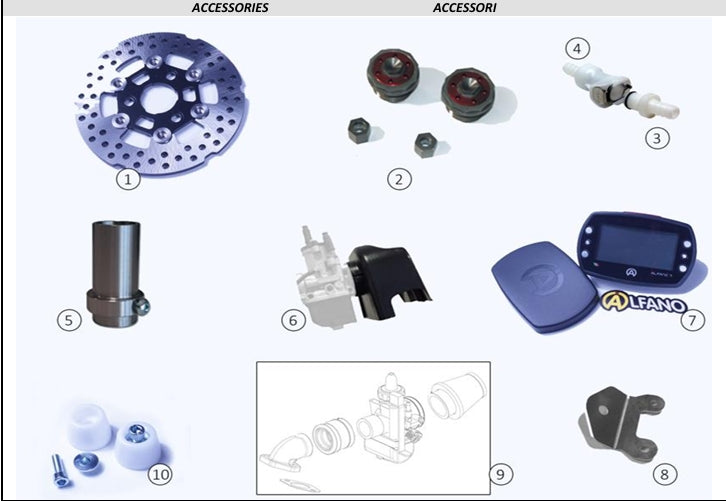 ACCESSORIES ACCESSORI

1

2

4

3

5

6

ALFANO

7

10

9

8